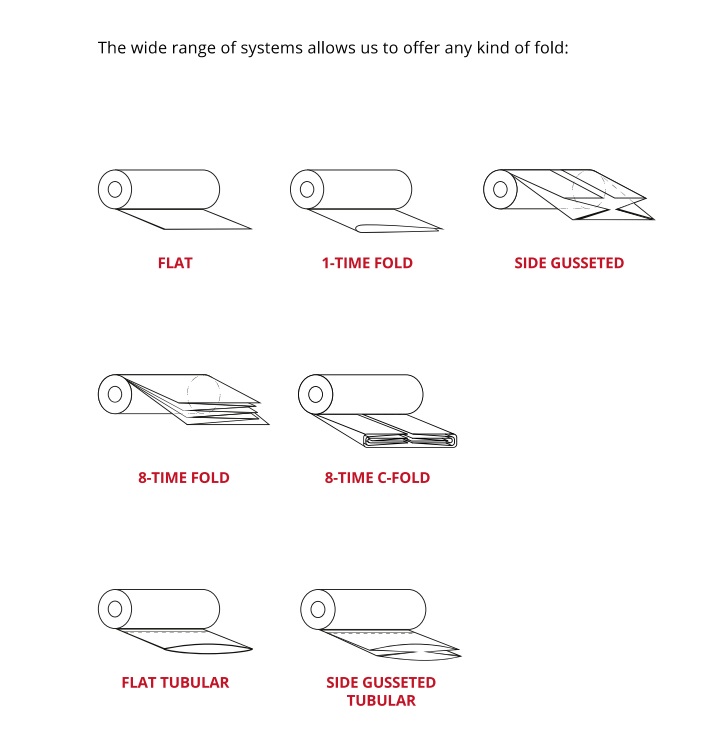 The wide range of systems allows us to offer any kind of fold:

FLAT

1-TIME FOLD

SIDE GUSSETED

8-TIME FOLD

8-TIME C-FOLD

FLAT TUBULAR

SIDE GUSSETED TUBULAR