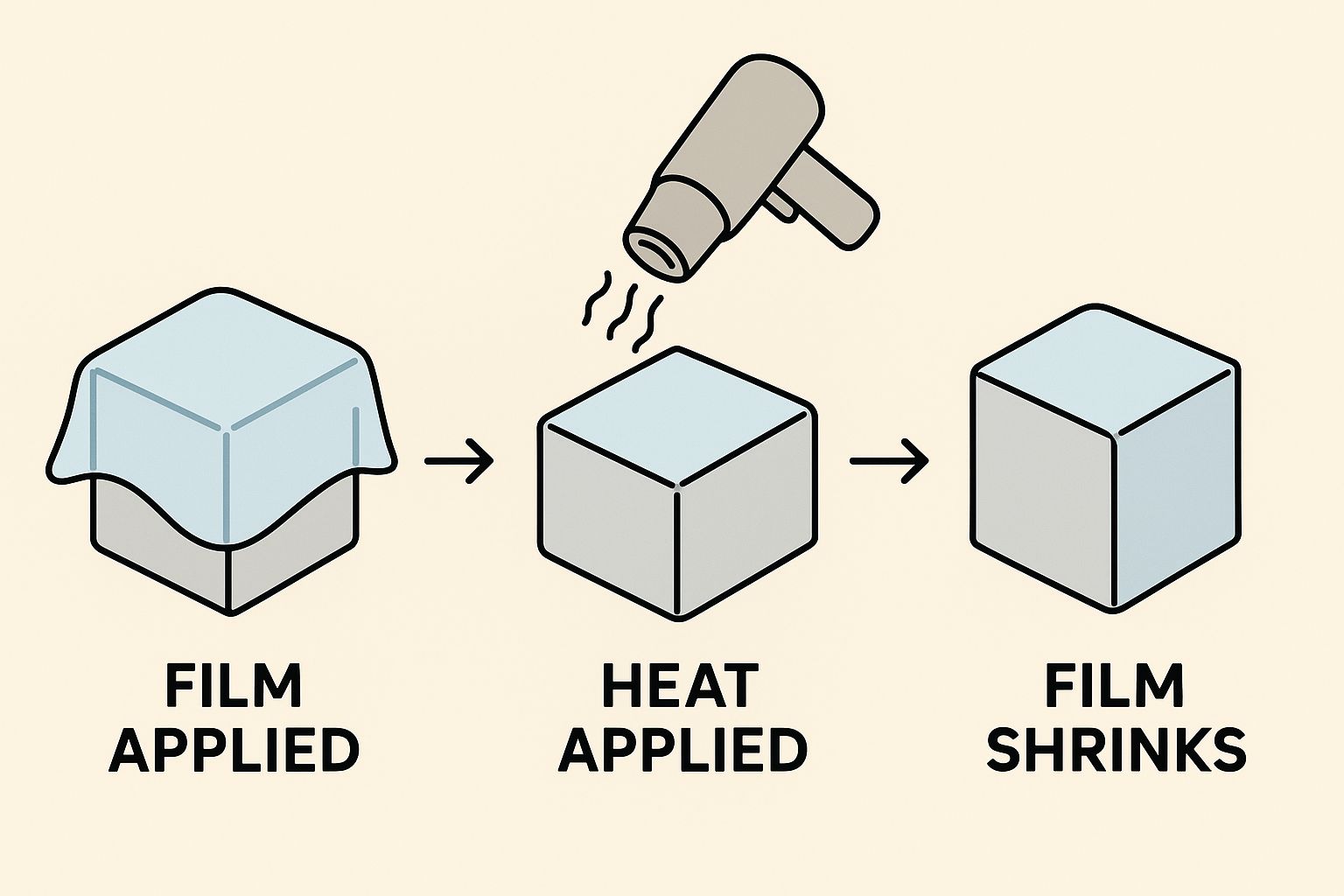 FILM APPLIED

HEAT APPLIED

FILM SHRINKS